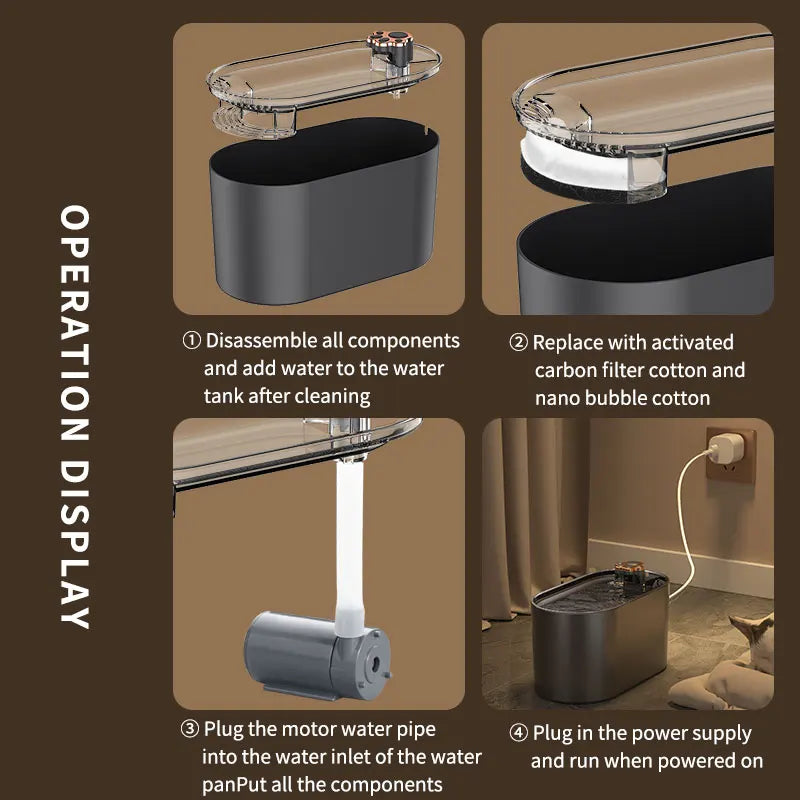 OPERATION DISPLAY

① Disassemble all components and add water to the water tank after cleaning

② Replace with activated carbon filter cotton and nano bubble cotton

③ Plug the motor water pipe into the water inlet of the water panPut all the components

④ Plug in the power supply and run when powered on