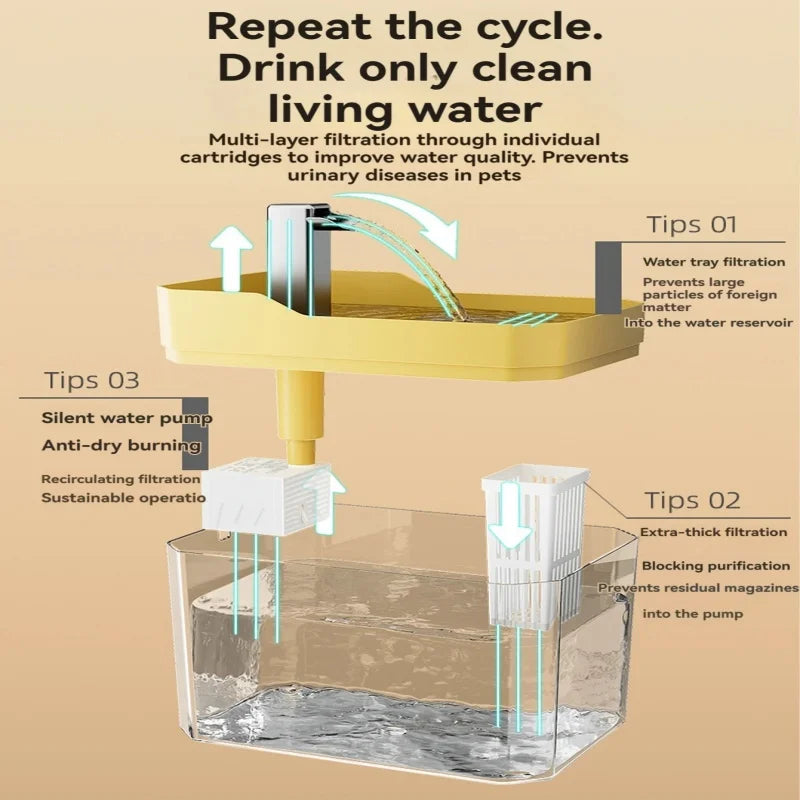 Repeat the cycle. Drink only clean living water

Multi-layer filtration through individual cartridges to improve water quality. Prevents urinary diseases in pets

Tips 01

Water tray filtration

Prevents large particles of foreign matter

Into the water reservoir

Tips 03

Silent water pump

Anti-dry burning

Recirculating filtration

Sustainable operatio

Tips 02

Extra-thick filtration

Blocking purification

Prevents residual magazines

into the pump