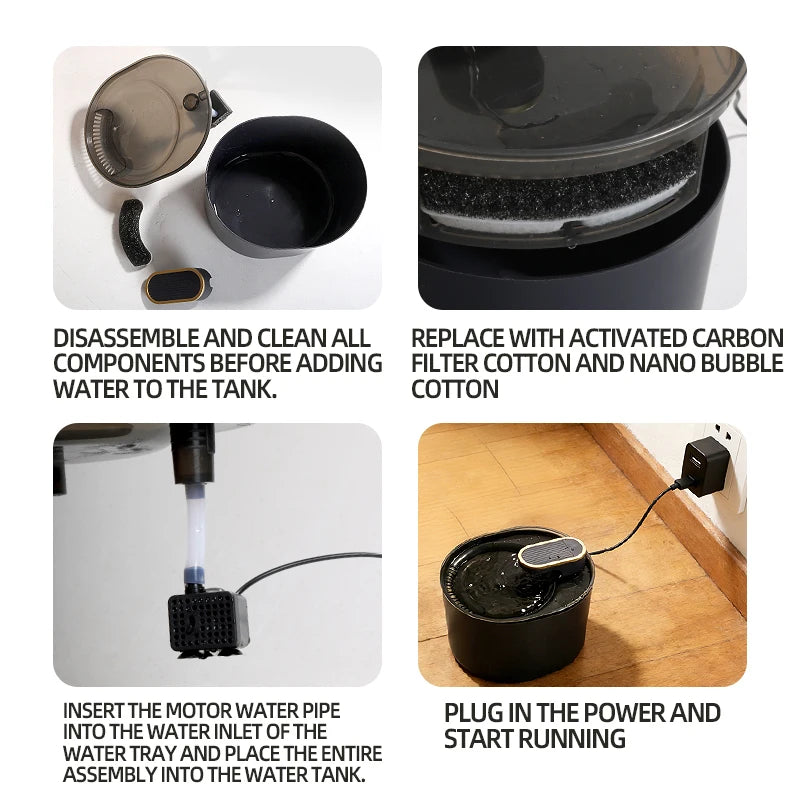 DISASSEMBLE AND CLEAN ALL COMPONENTS BEFORE ADDING WATER TO THE TANK.

REPLACE WITH ACTIVATED CARBON FILTER COTTON AND NANO BUBBLE COTTON

INSERT THE MOTOR WATER PIPE INTO THE WATER INLET OF THE WATER TRAY AND PLACE THE ENTIRE ASSEMBLY INTO THE WATER TANK.

PLUG IN THE POWER AND START RUNNING