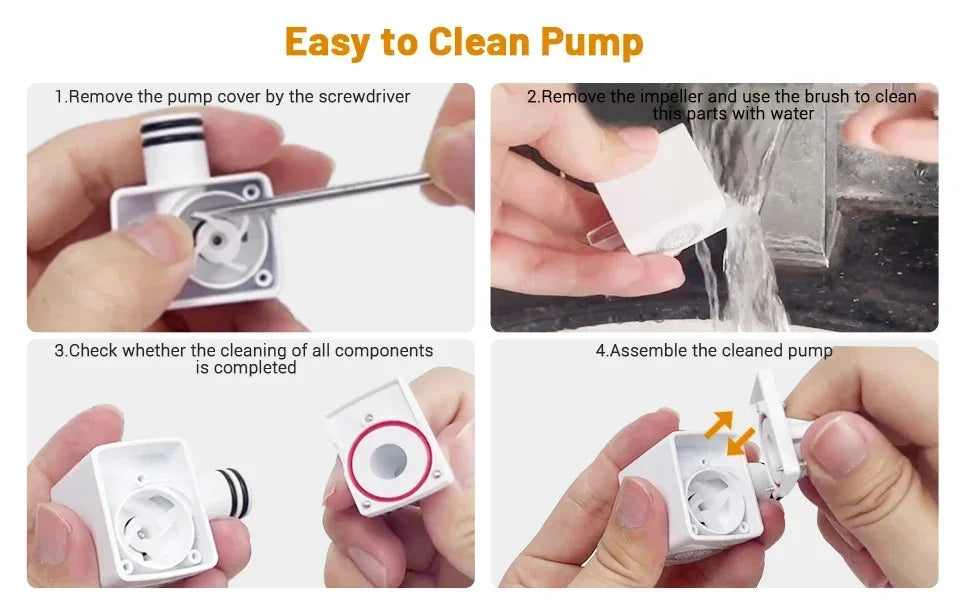 Easy to Clean Pump

1.Remove the pump cover by the screwdriver

2.Remove the impeller and use the brush to clean this parts with water

3.Check whether the cleaning of all components is completed

4.Assemble the cleaned pump