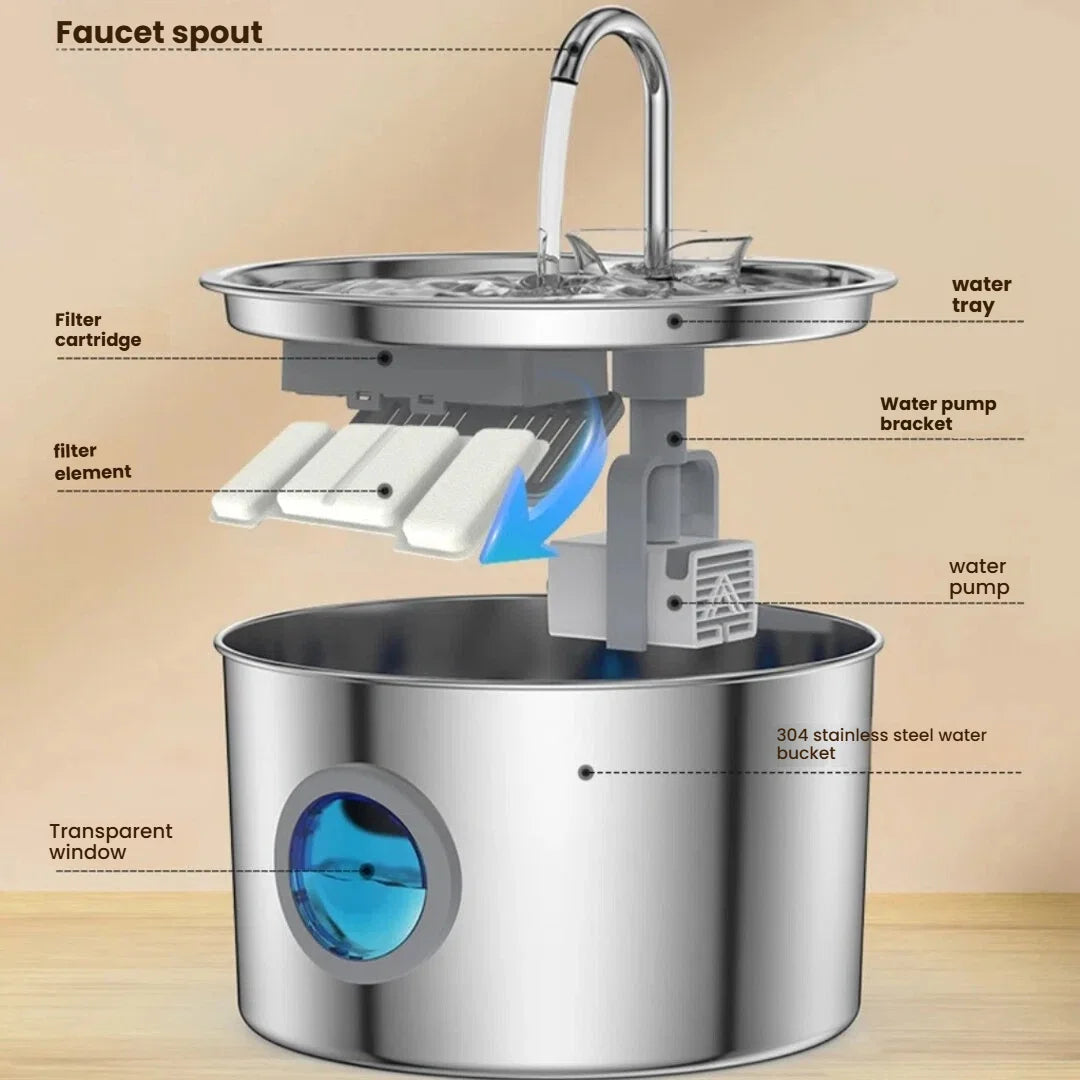 Faucet spout

water tray

Filter cartridge

Water pump bracket

filter element

water pump

304 stainless steel water bucket

Transparent window