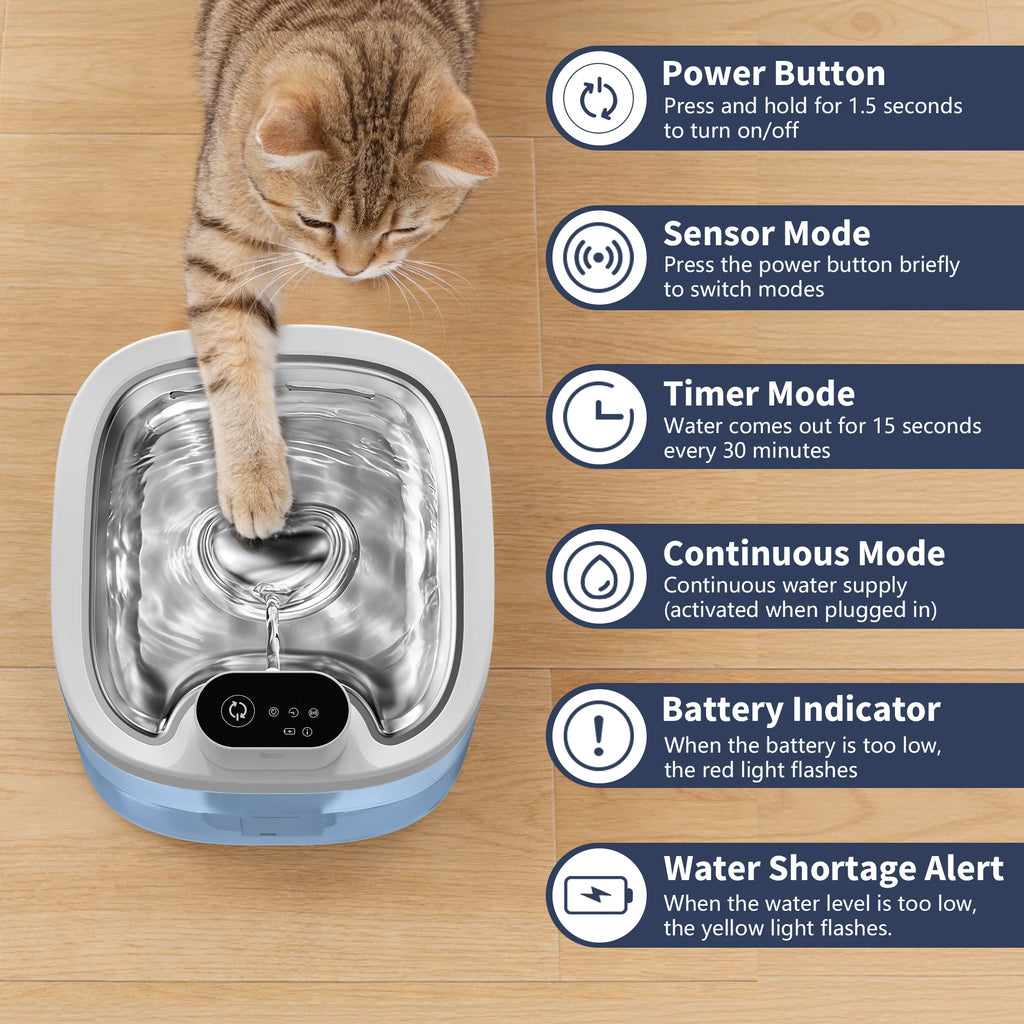 Power Button
Press and hold for 1.5 seconds to turn on/off

Sensor Mode
Press the power button briefly to switch modes

Timer Mode
Water comes out for 15 seconds every 30 minutes

Continuous Mode
Continuous water supply (activated when plugged in)

Battery Indicator
When the battery is too low, the red light flashes

Water Shortage Alert
When the water level is too low, the yellow light flashes.