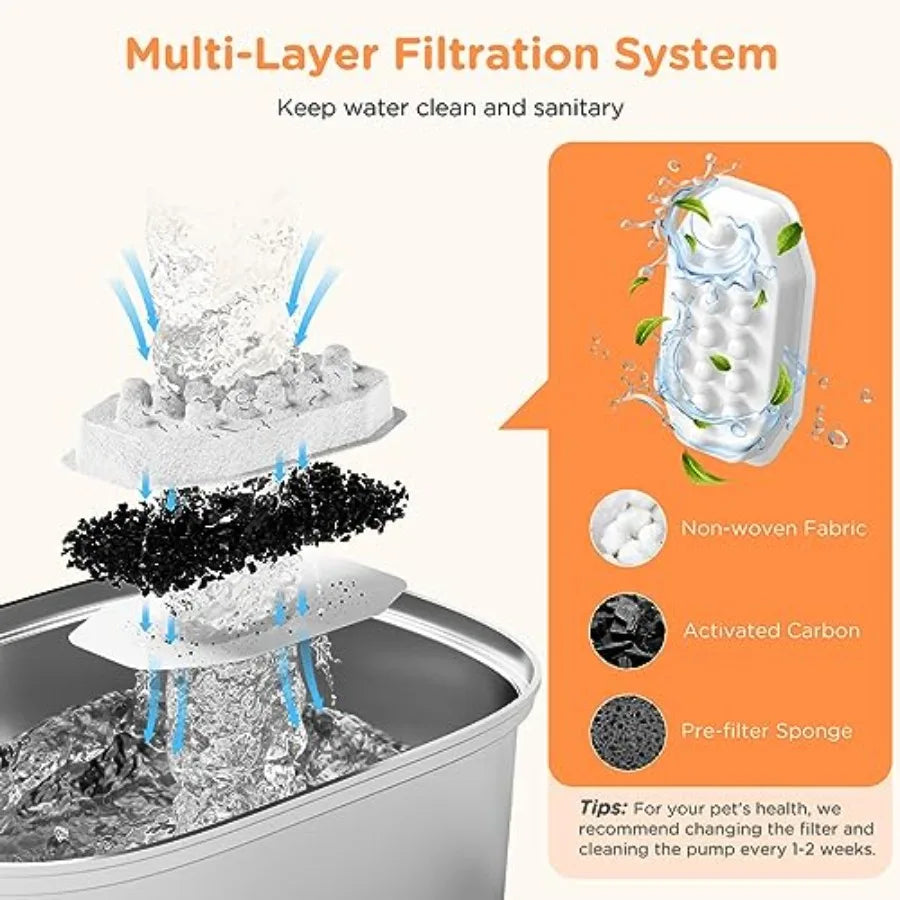 Multi-Layer Filtration System

Keep water clean and sanitary

Non-woven Fabric

Activated Carbon

Pre-filter Sponge

Tips: For your pet's health, we recommend changing the filter and cleaning the pump every 1-2 weeks.